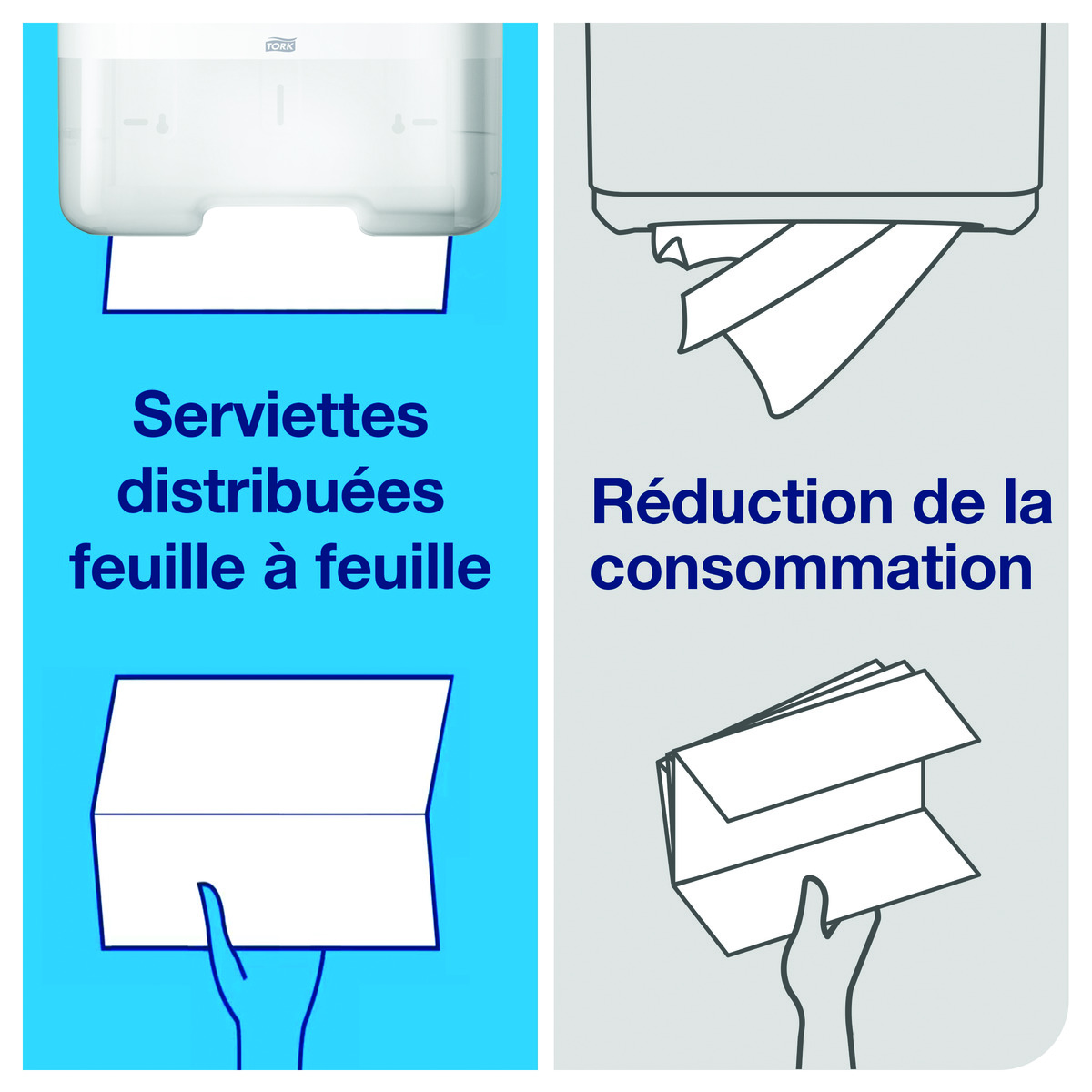 TORK

Serviettes distribuées feuille à feuille

Réduction de la consommation